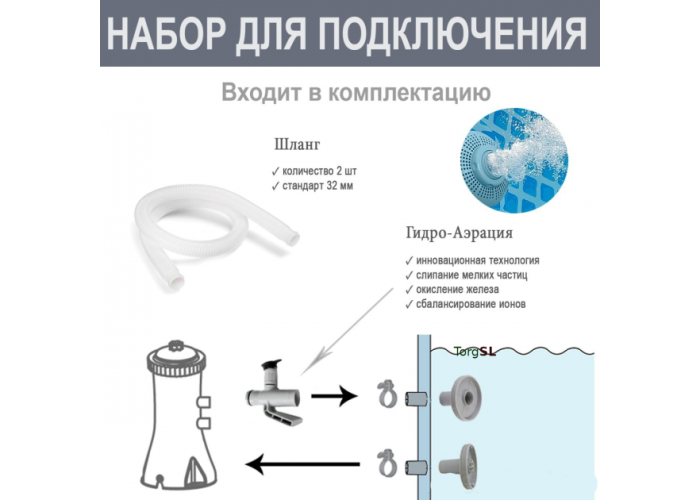 НАБОР ДЛЯ ПОДКЛЮЧЕНИЯ

Входит в комплектацию

Шланг

✓ количество 2 шт
✓ стандарт 32 мм

Гидро-Аэрация

✓ инновационная технология
✓ слипание мелких частиц
✓ окисление железа
✓ сбалансирование ионов

TorgSL