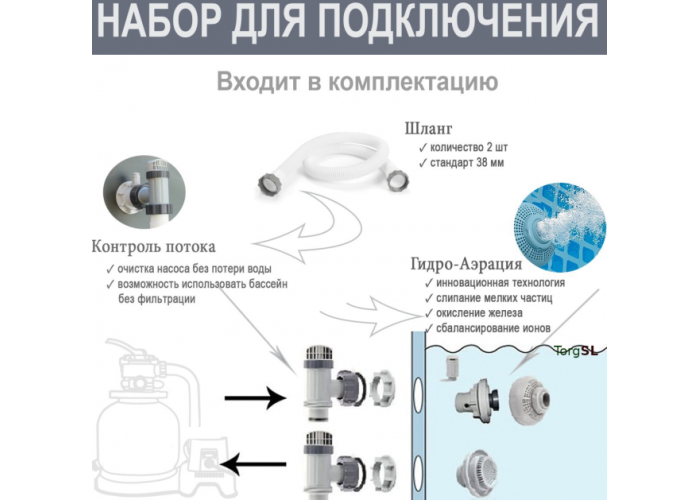 НАБОР ДЛЯ ПОДКЛЮЧЕНИЯ

Входит в комплектацию

Шланг
✓ количество 2 шт
✓ стандарт 38 мм

Контроль потока
✓ очистка насоса без потери воды
✓ возможность использовать бассейн без фильтрации

Гидро-Аэрация
✓ инновационная технология
✓ слипание мелких частиц
✓ окисление железа
✓ сбалансирование ионов

TorgSL